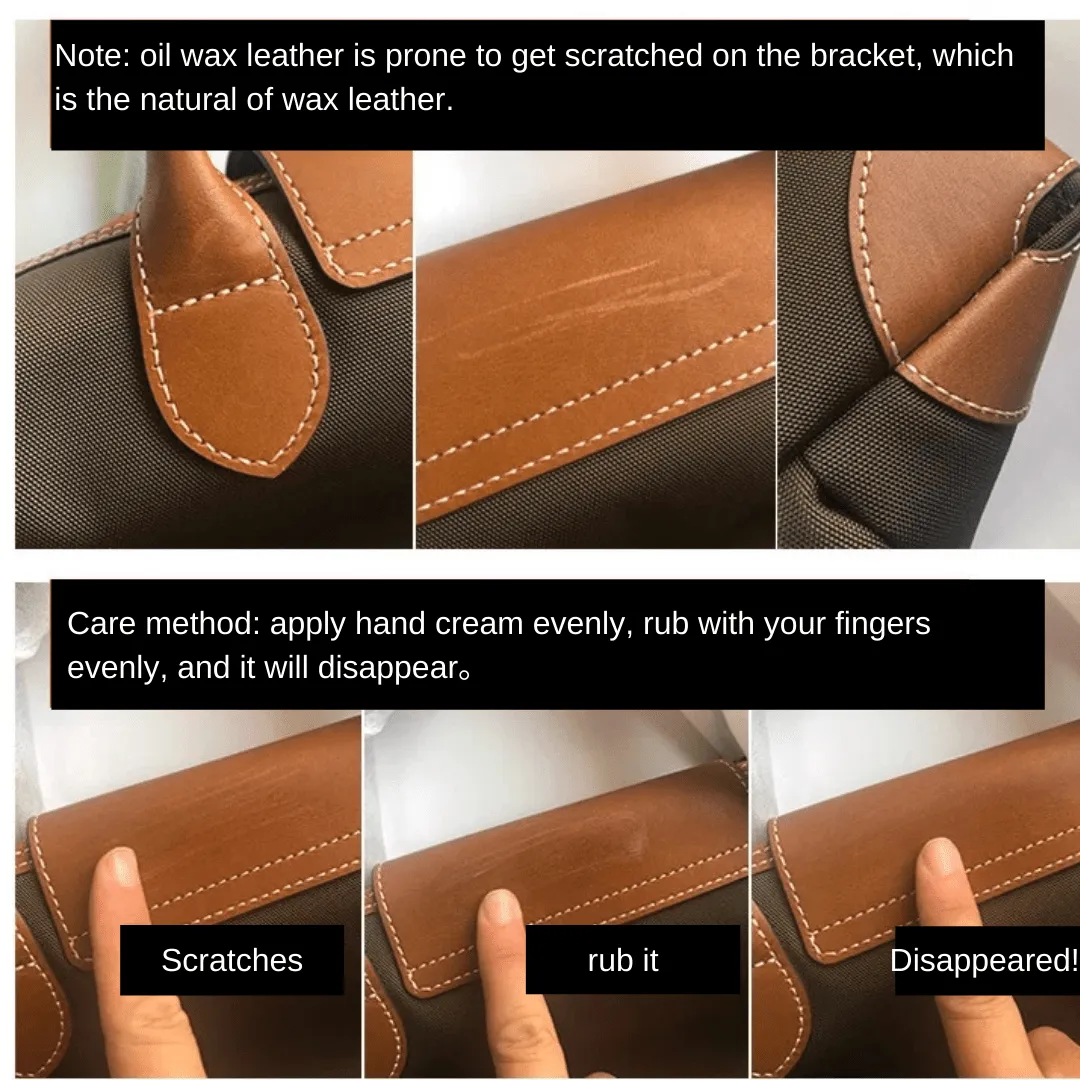 Note: oil wax leather is prone to get scratched on the bracket, which is the natural of wax leather.

Care method: apply hand cream evenly, rub with your fingers evenly, and it will disappear。

Scratches

rub it

Disappeared!